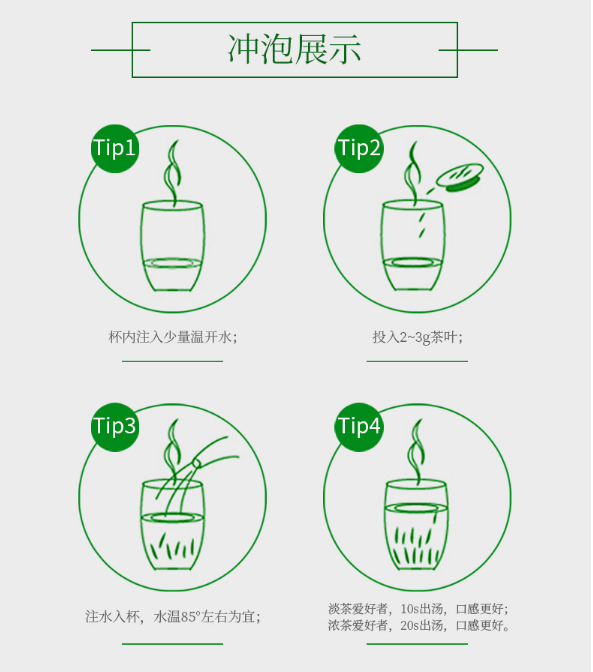 冲泡展示

Tip1

杯内注入少量温开水;

Tip2

投入2~3g茶叶;

Tip3

注水入杯，水温85°左右为宜;

Tip4

淡茶爱好者，10s出汤，口感更好;
浓茶爱好者，20s出汤，口感更好。